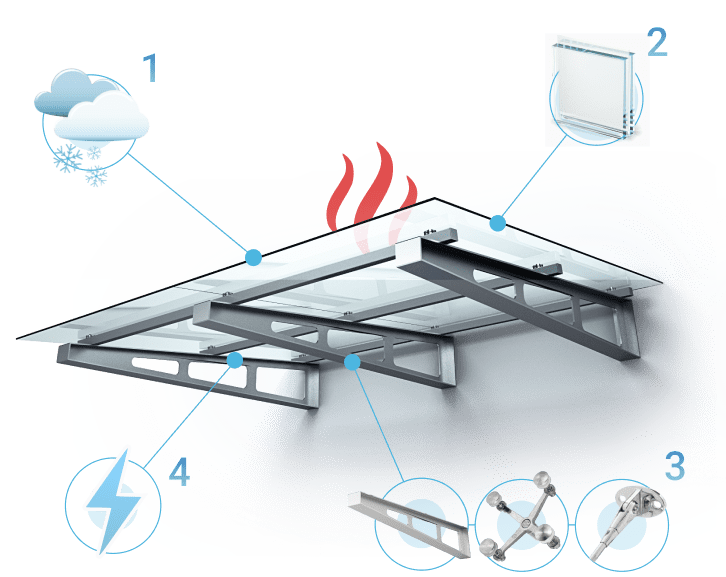 1
2
4
3